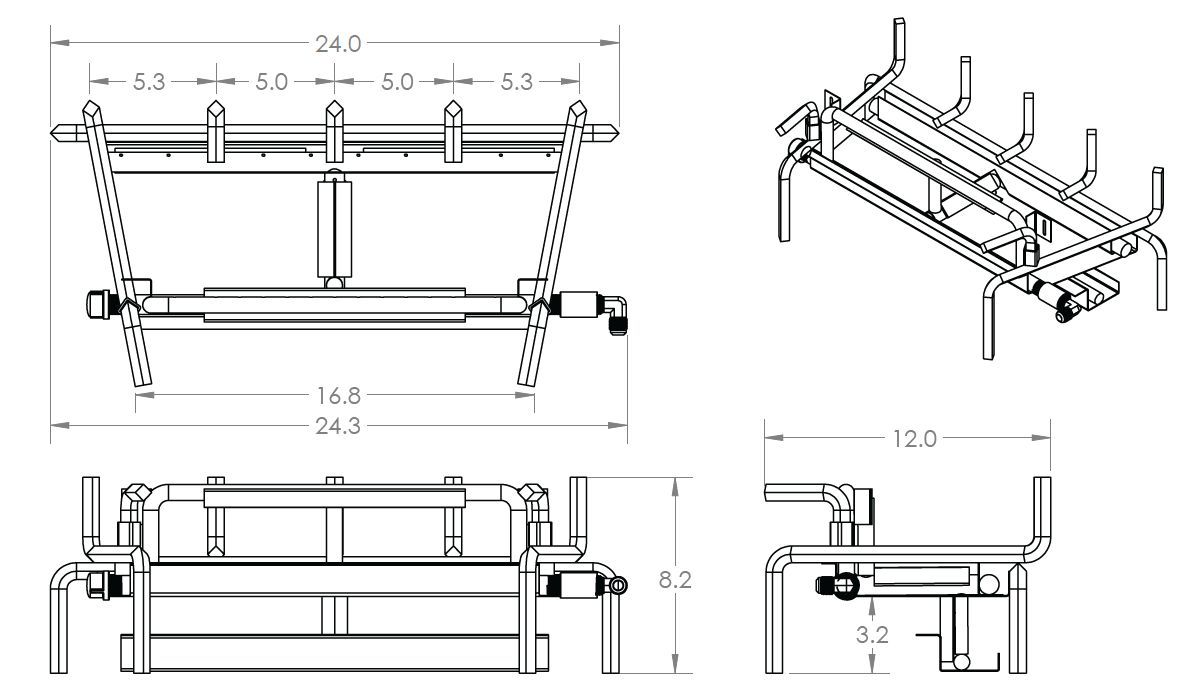 24.0
5.3
5.0
5.0
5.3
16.8
24.3
12.0
8.2
3.2